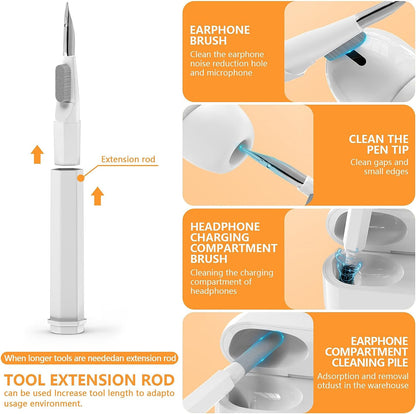 Extension rod

When longer tools are neededan extension rod

TOOL EXTENSION ROD
can be used Increase tool length to adapto usage environment.

EARPHONE BRUSH
Clean the earphone noise reduction hole and microphone

CLEAN THE PEN TIP
Clean gaps and small edges

HEADPHONE CHARGING COMPARTMENT BRUSH
Cleaning the charging compartment of headphones

EARPHONE COMPARTMENT CLEANING PILE
Adsorption and removal otdust in the warehouse